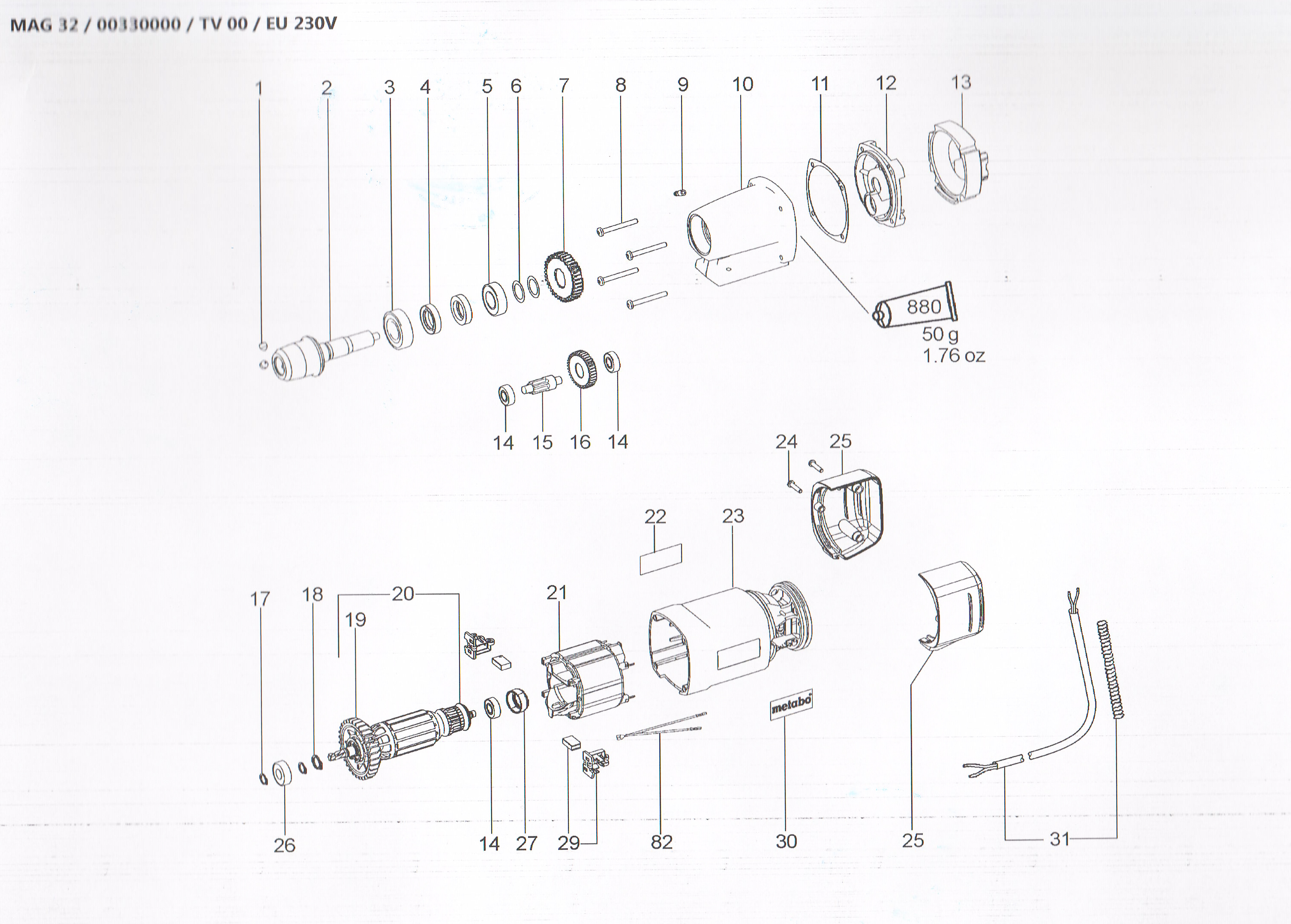 MAG 32 / 00330000 / TV 00 / EU 230V

1 2 3 4 5 6 7 8 9 10 11 12 13

880
50 g
1.76 oz

14 15 16 14

24 25

22 23

17 18 20 19 21

metabo

26 14 27 29 82 30 25 31